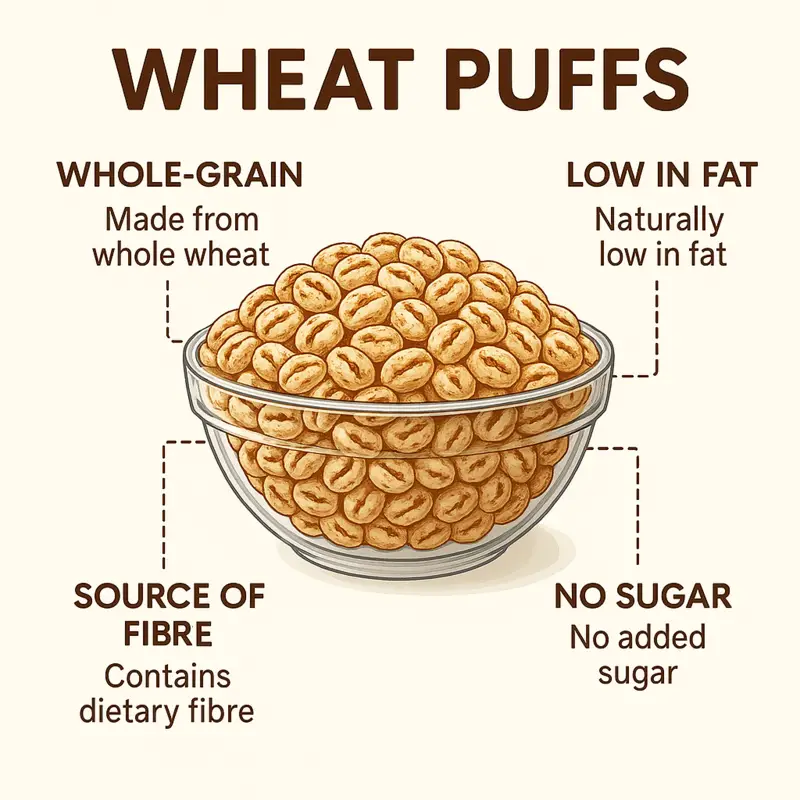 WHEAT PUFFS

WHOLE-GRAIN
Made from whole wheat

LOW IN FAT
Naturally low in fat

SOURCE OF FIBRE
Contains dietary fibre

NO SUGAR
No added sugar