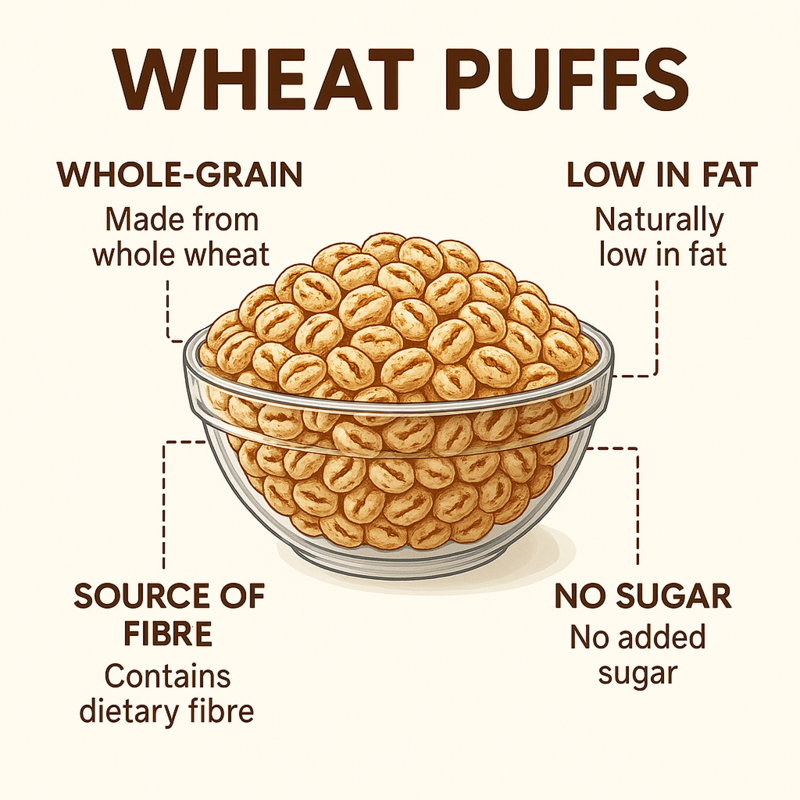 WHEAT PUFFS

WHOLE-GRAIN
Made from whole wheat

LOW IN FAT
Naturally low in fat

SOURCE OF FIBRE
Contains dietary fibre

NO SUGAR
No added sugar