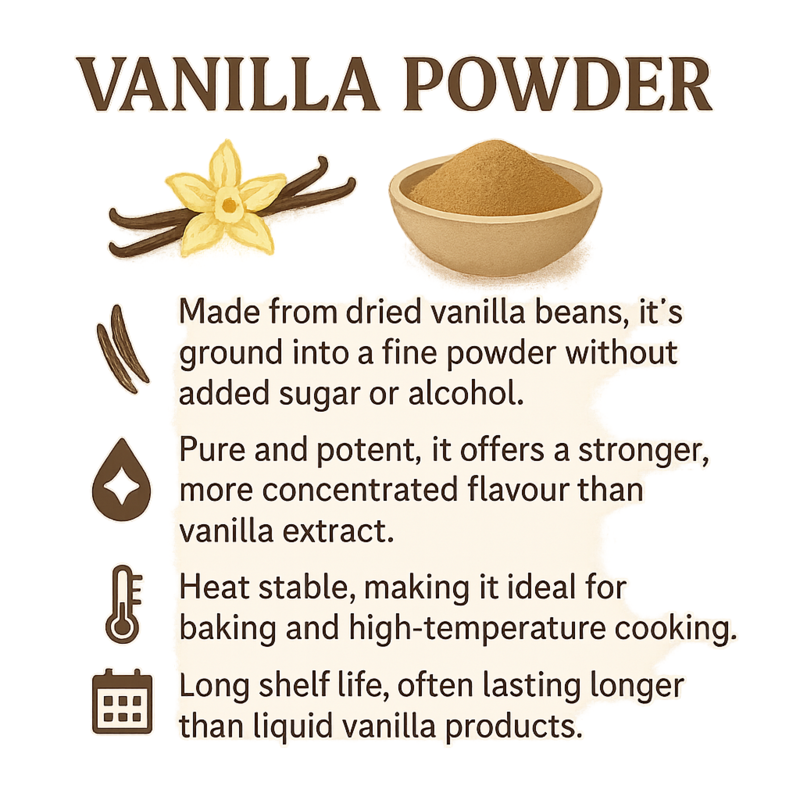 VANILLA POWDER

Made from dried vanilla beans, it's ground into a fine powder without added sugar or alcohol.

Pure and potent, it offers a stronger, more concentrated flavour than vanilla extract.

Heat stable, making it ideal for baking and high-temperature cooking.

Long shelf life, often lasting longer than liquid vanilla products.