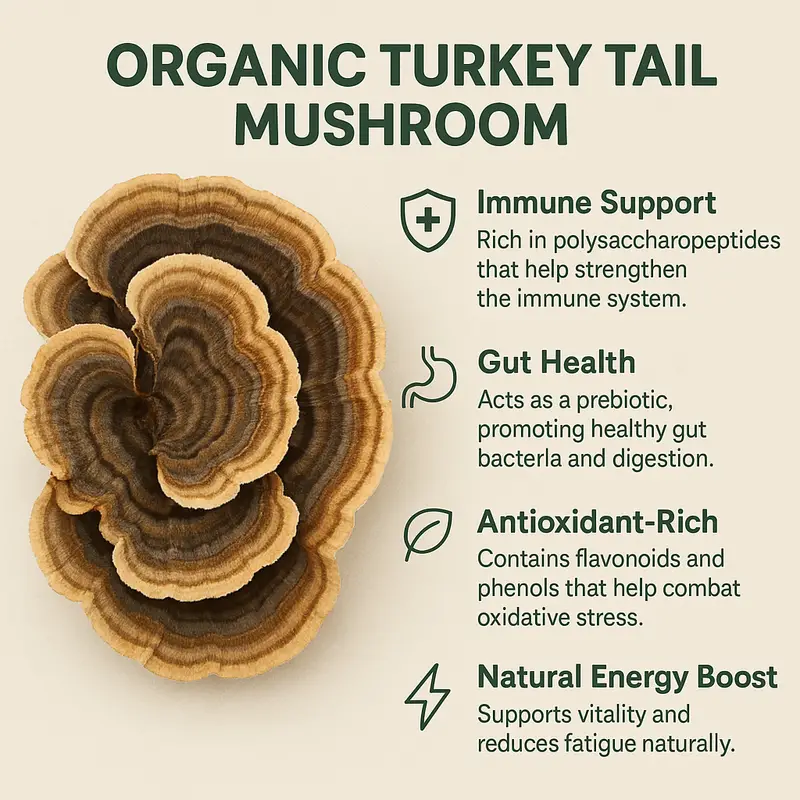 ORGANIC TURKEY TAIL MUSHROOM

Immune Support
Rich in polysaccharopeptides that help strengthen the immune system.

Gut Health
Acts as a prebiotic, promoting healthy gut bacterla and digestion.

Antioxidant-Rich
Contains flavonoids and phenols that help combat oxidative stress.

Natural Energy Boost
Supports vitality and reduces fatigue naturally.