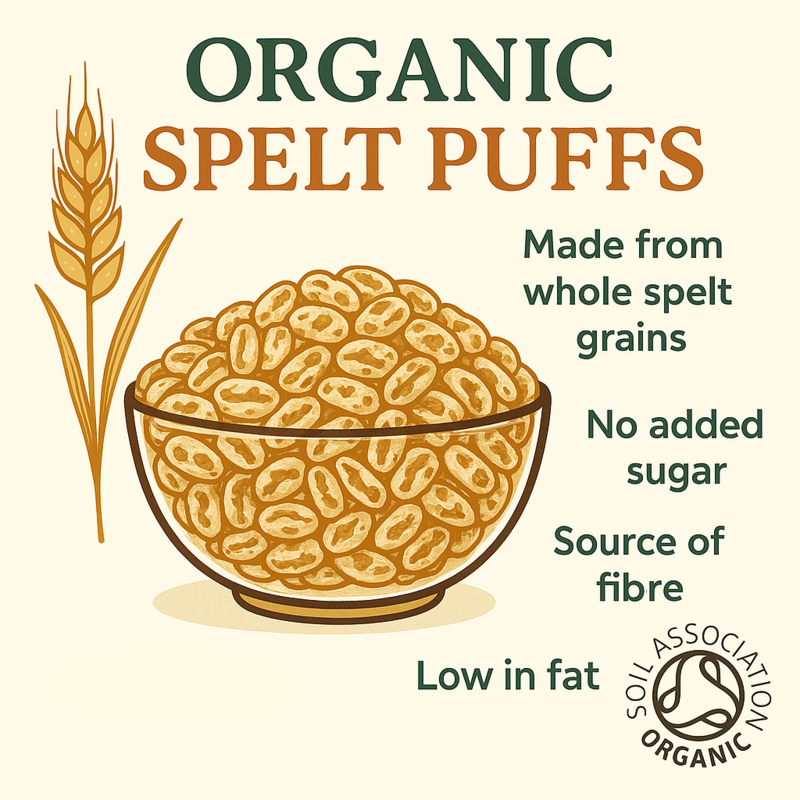 ORGANIC
SPELT PUFFS

Made from whole spelt grains

No added sugar

Source of fibre

Low in fat

SOIL ASSOCIATION
ORGANIC