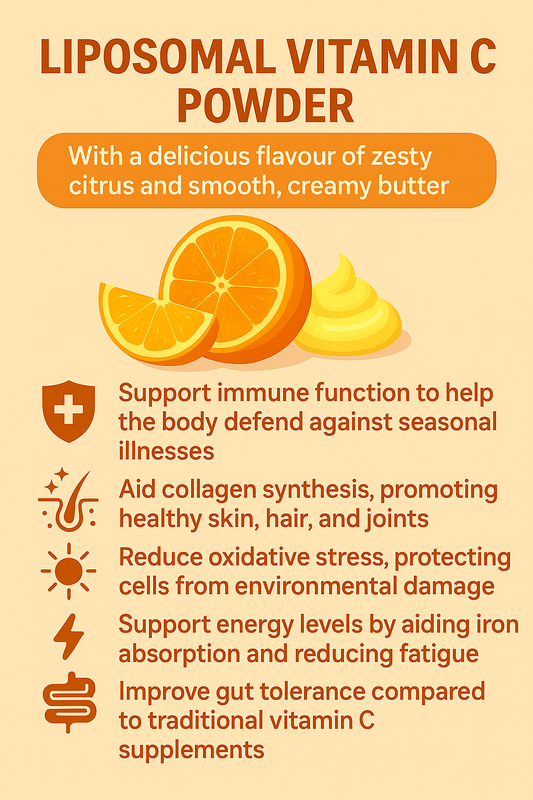 LIPOSOMAL VITAMIN C POWDER

With a delicious flavour of zesty citrus and smooth, creamy butter

Support immune function to help the body defend against seasonal illnesses

Aid collagen synthesis, promoting healthy skin, hair, and joints

Reduce oxidative stress, protecting cells from environmental damage

Support energy levels by aiding iron absorption and reducing fatigue

Improve gut tolerance compared to traditional vitamin C supplements