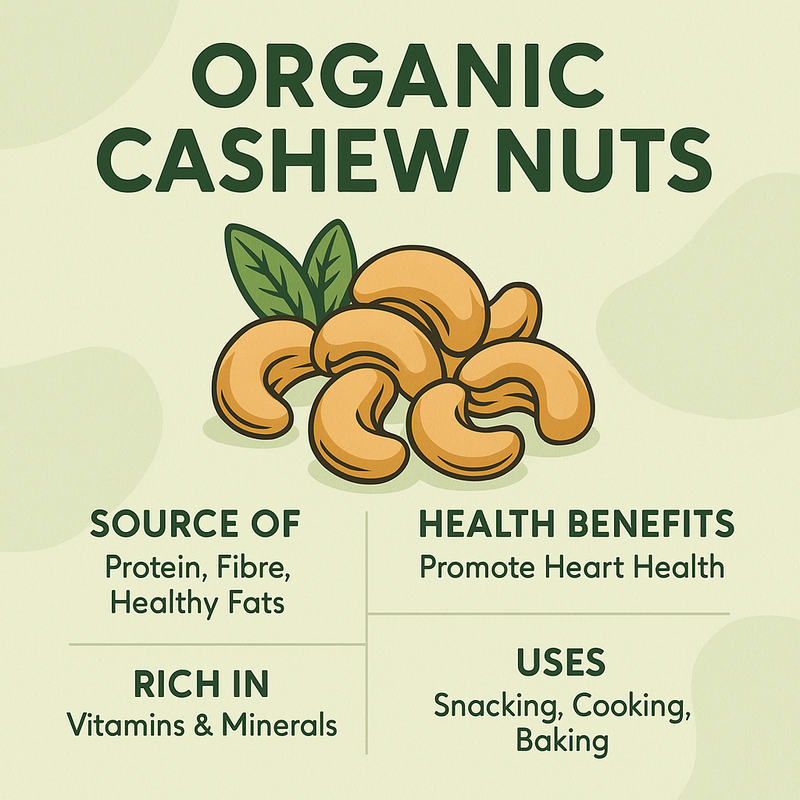 ORGANIC CASHEW NUTS

SOURCE OF
Protein, Fibre, Healthy Fats

RICH IN
Vitamins & Minerals

HEALTH BENEFITS
Promote Heart Health

USES
Snacking, Cooking, Baking