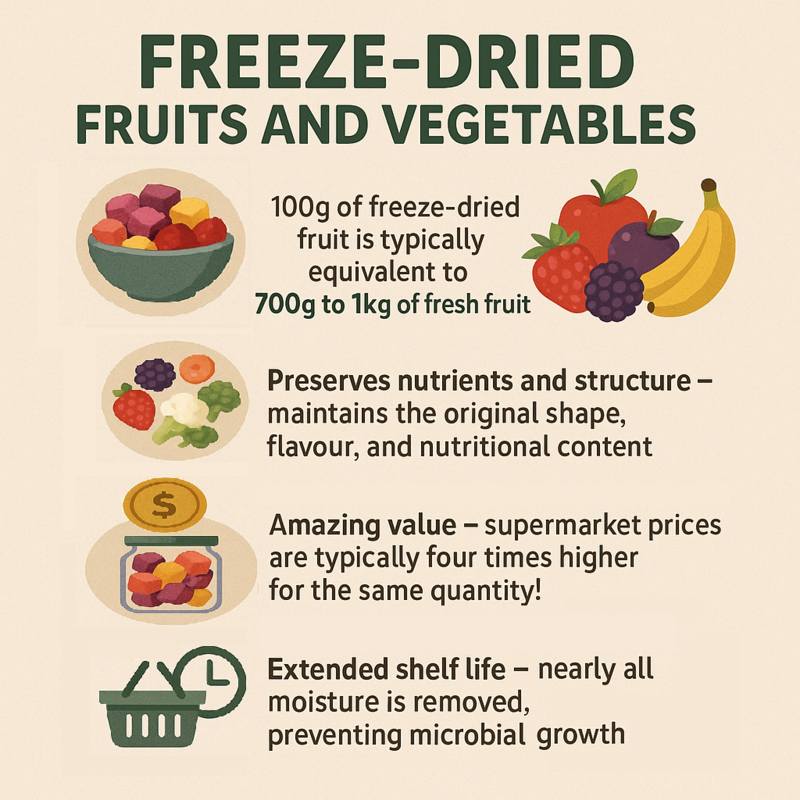 FREEZE-DRIED
FRUITS AND VEGETABLES

100g of freeze-dried fruit is typically equivalent to 700g to 1kg of fresh fruit

Preserves nutrients and structure – maintains the original shape, flavour, and nutritional content

$

Amazing value – supermarket prices are typically four times higher for the same quantity!

Extended shelf life – nearly all moisture is removed, preventing microbial growth